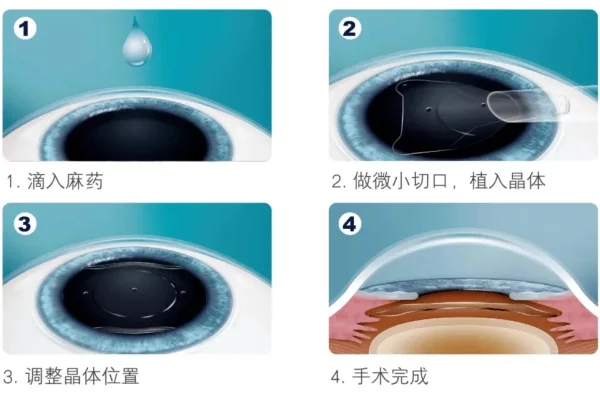 1

1. 滴入麻药

2

2. 做微小切口，植入晶体

3

3. 调整晶体位置

4

4. 手术完成